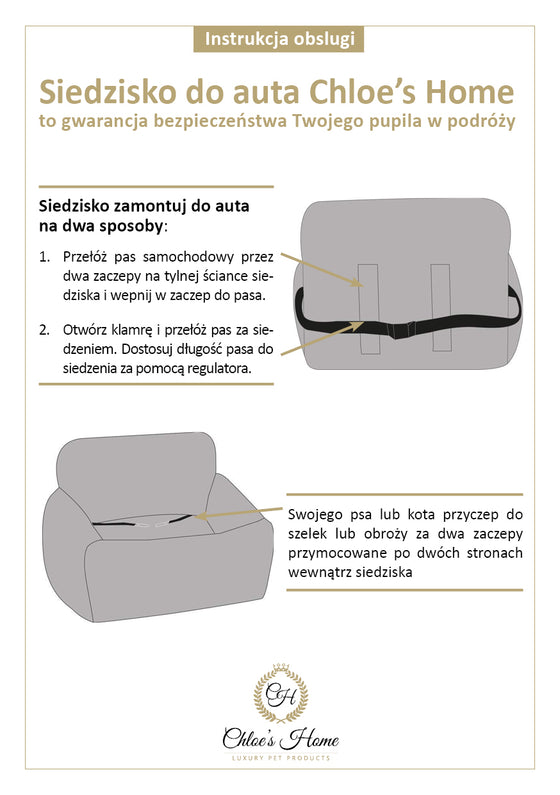 Instrukcja obslugi

Siedzisko do auta Chloe's Home

to gwarancja bezpieczeństwa Twojego pupila w podróży

Siedzisko zamontuj do auta na dwa sposoby:

1. Przełóż pas samochodowy przez dwa zaczepy na tylnej ściance siedziska i wepnij w zaczep do pasa.

2. Otwórz klamrę i przełóż pas za siedzeniem. Dostosuj długość pasa do siedzenia za pomocą regulatora.

Swojego psa lub kota przyczep do szelek lub obroży za dwa zaczepy przymocowane po dwóch stronach wewnątrz siedziska

CH

Chloe's Home

LUXURY PET PRODUCTS